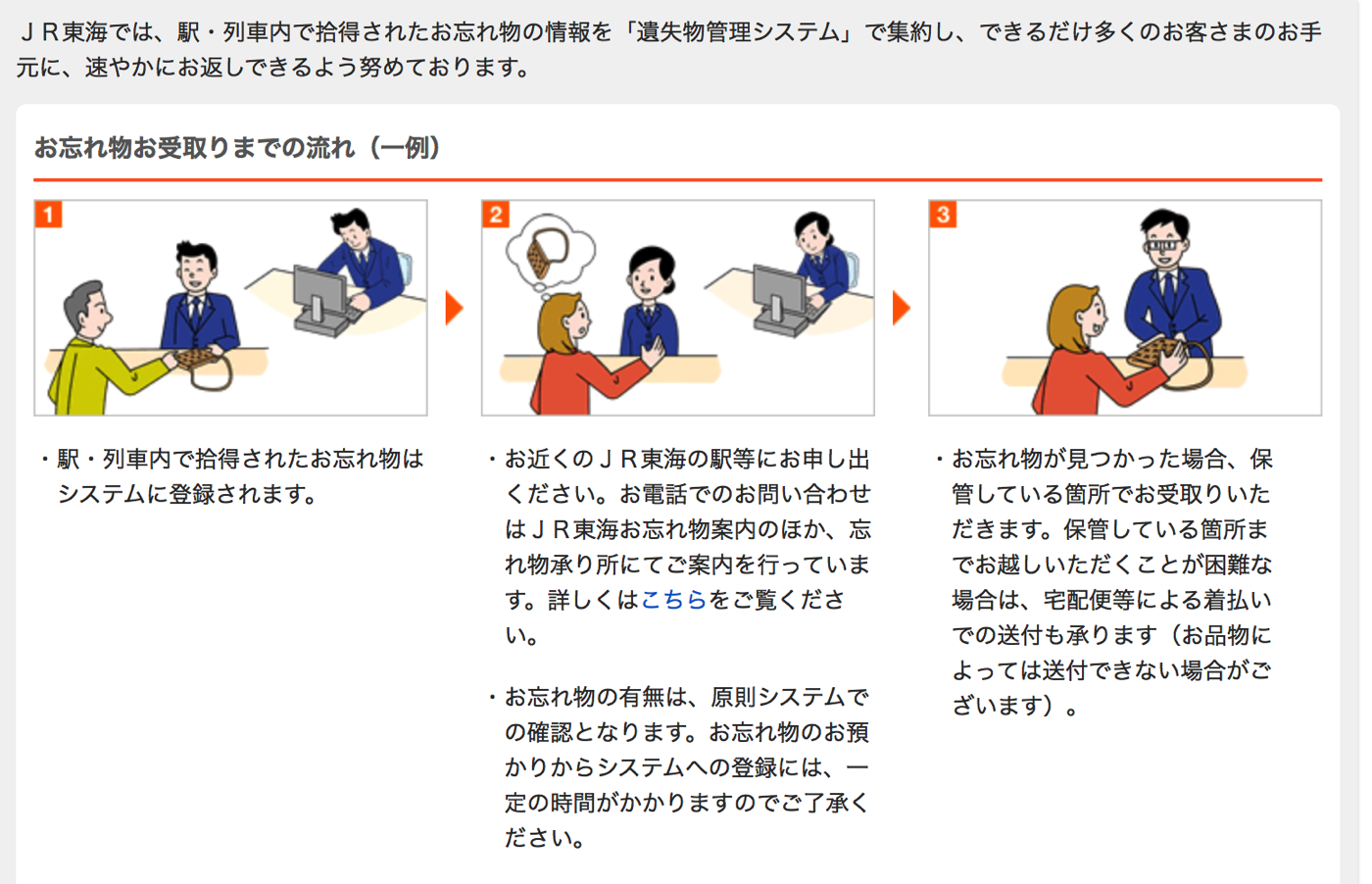 ＪＲ東海では、駅・列車内で拾得されたお忘れ物の情報を「遺失物管理システム」で集約し、できるだけ多くのお客さまのお手元に、速やかにお返しできるよう努めております。

お忘れ物お受取りまでの流れ（一例）

1

・駅・列車内で拾得されたお忘れ物はシステムに登録されます。

2

・お近くのＪＲ東海の駅等にお申し出ください。お電話でのお問い合わせはＪＲ東海お忘れ物案内のほか、忘れ物承り所にてご案内を行っています。詳しくはこちらをご覧ください。

・お忘れ物の有無は、原則システムでの確認となります。お忘れ物のお預かりからシステムへの登録には、一定の時間がかかりますのでご了承ください。

3

・お忘れ物が見つかった場合、保管している箇所でお受取りいただきます。保管している箇所までお越しいただくことが困難な場合は、宅配便等による着払いでの送付も承ります（お品物によっては送付できない場合がございます）。